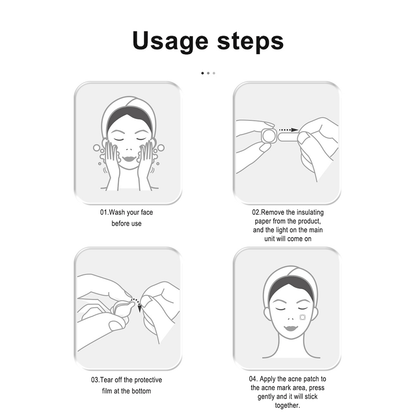 Usage steps

01.Wash your face before use

02.Remove the insulating paper from the product, and the light on the main unit will come on

03.Tear off the protective film at the bottom

04. Apply the acne patch to the acne mark area, press gently and it will stick together.