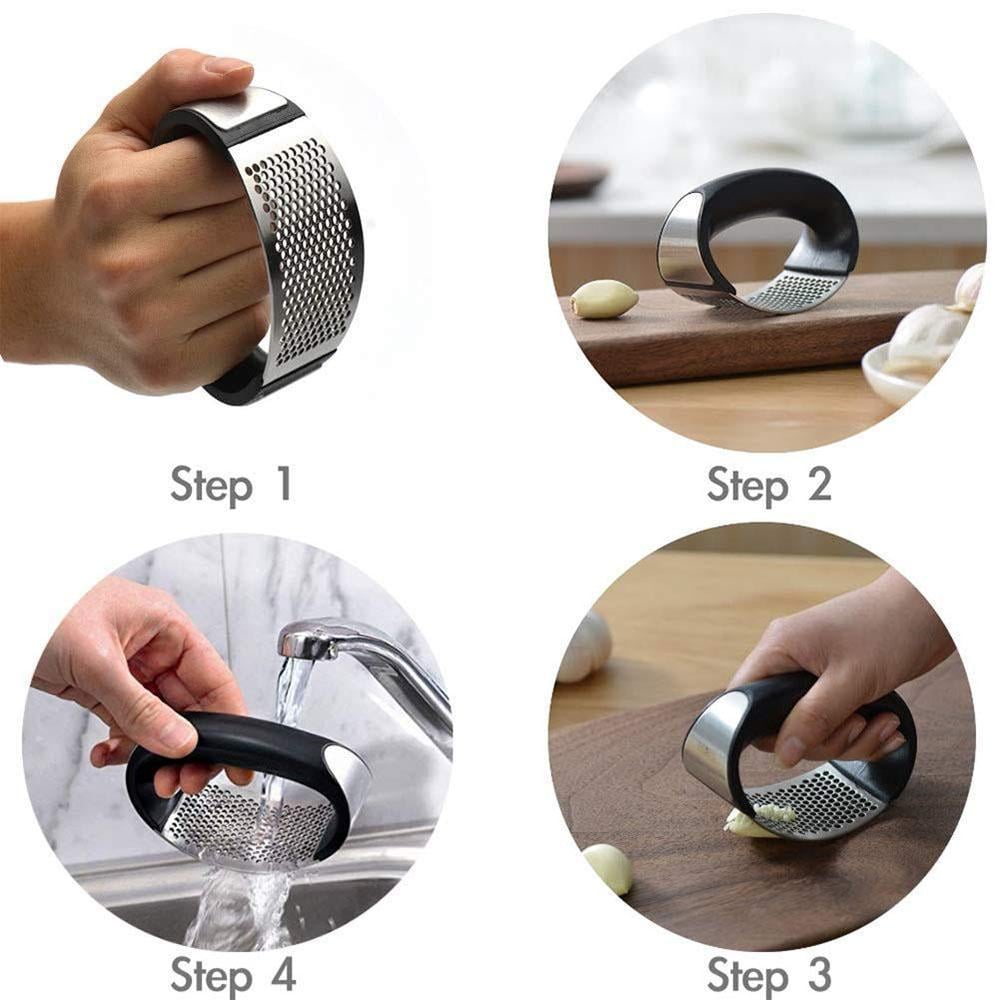 Step 1

Step 2

Step 4

Step 3