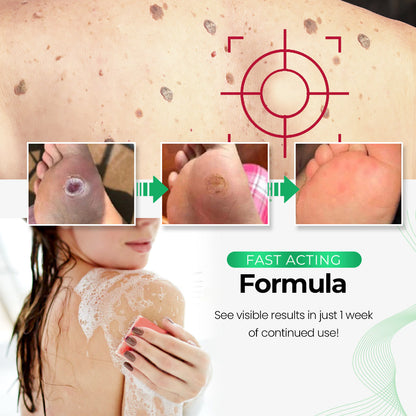 FAST ACTING
Formula

See visible results in just 1 week of continued use!