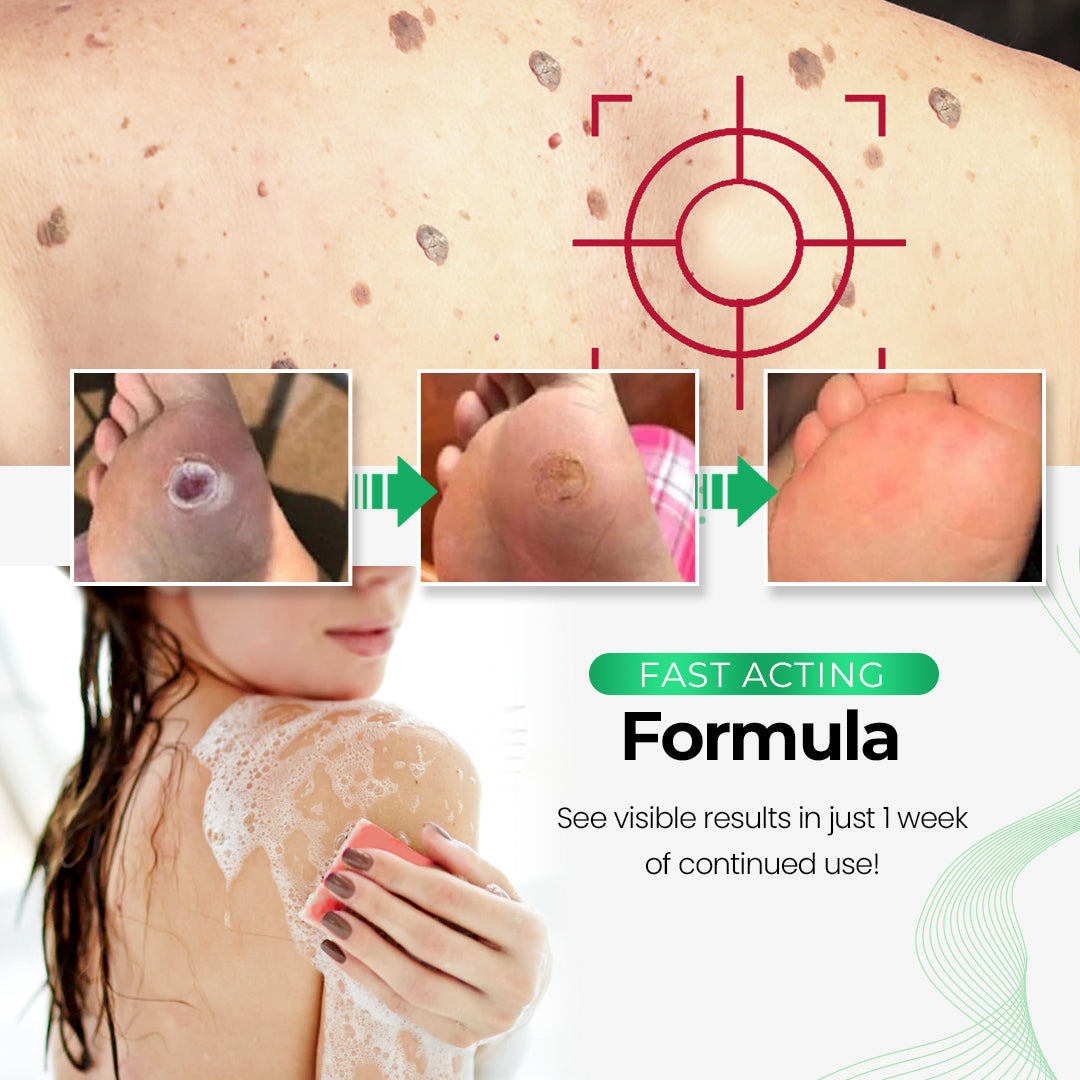 FAST ACTING
Formula

See visible results in just 1 week of continued use!