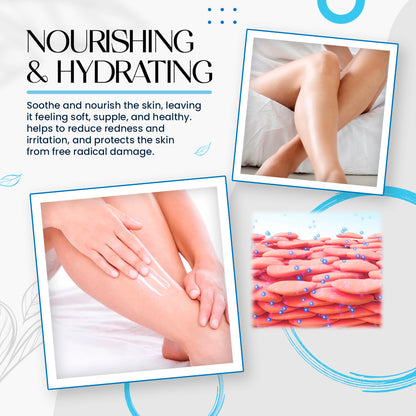 NOURISHING & HYDRATING

Soothe and nourish the skin, leaving it feeling soft, supple, and healthy. helps to reduce redness and irritation, and protects the skin from free radical damage.