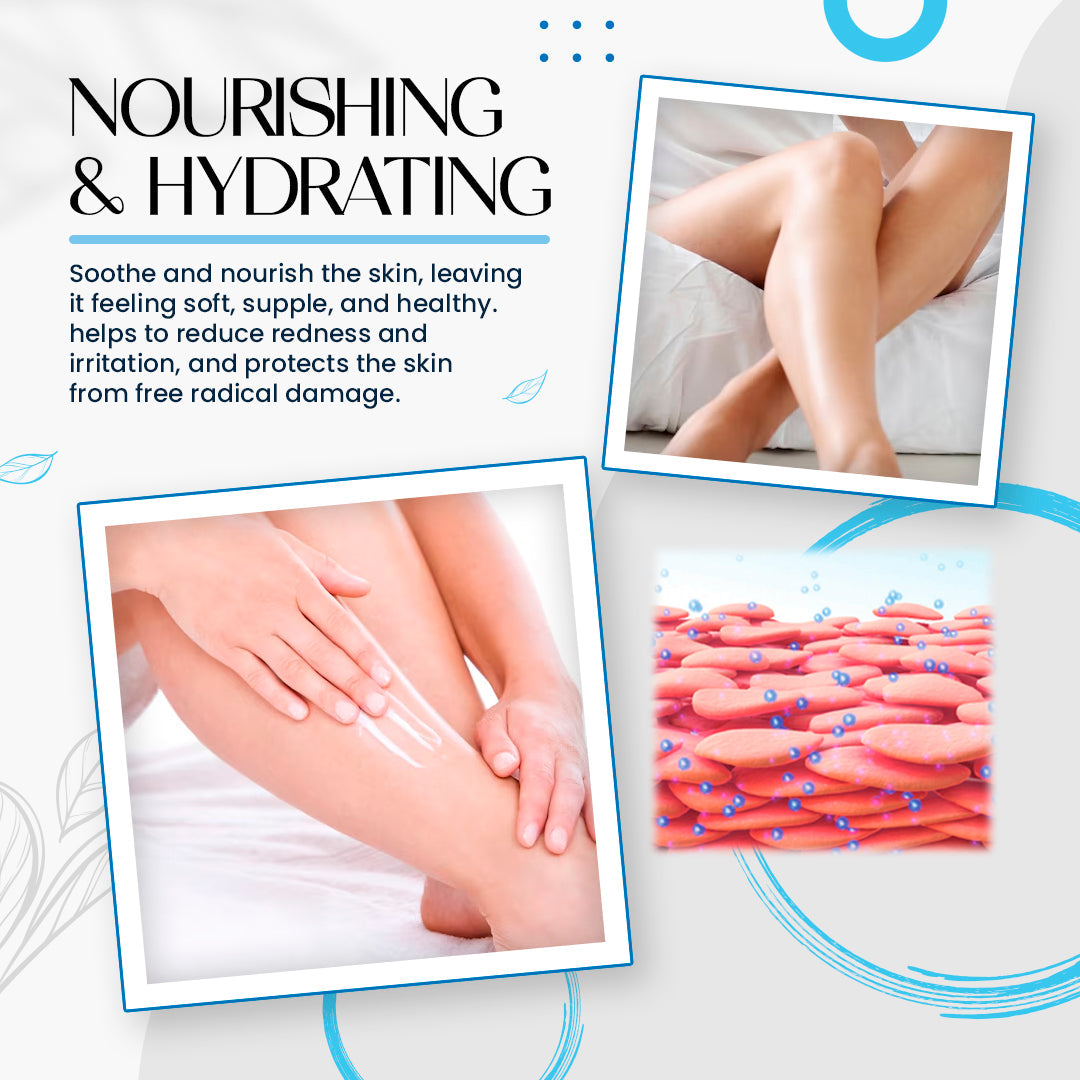 NOURISHING & HYDRATING

Soothe and nourish the skin, leaving it feeling soft, supple, and healthy. helps to reduce redness and irritation, and protects the skin from free radical damage.