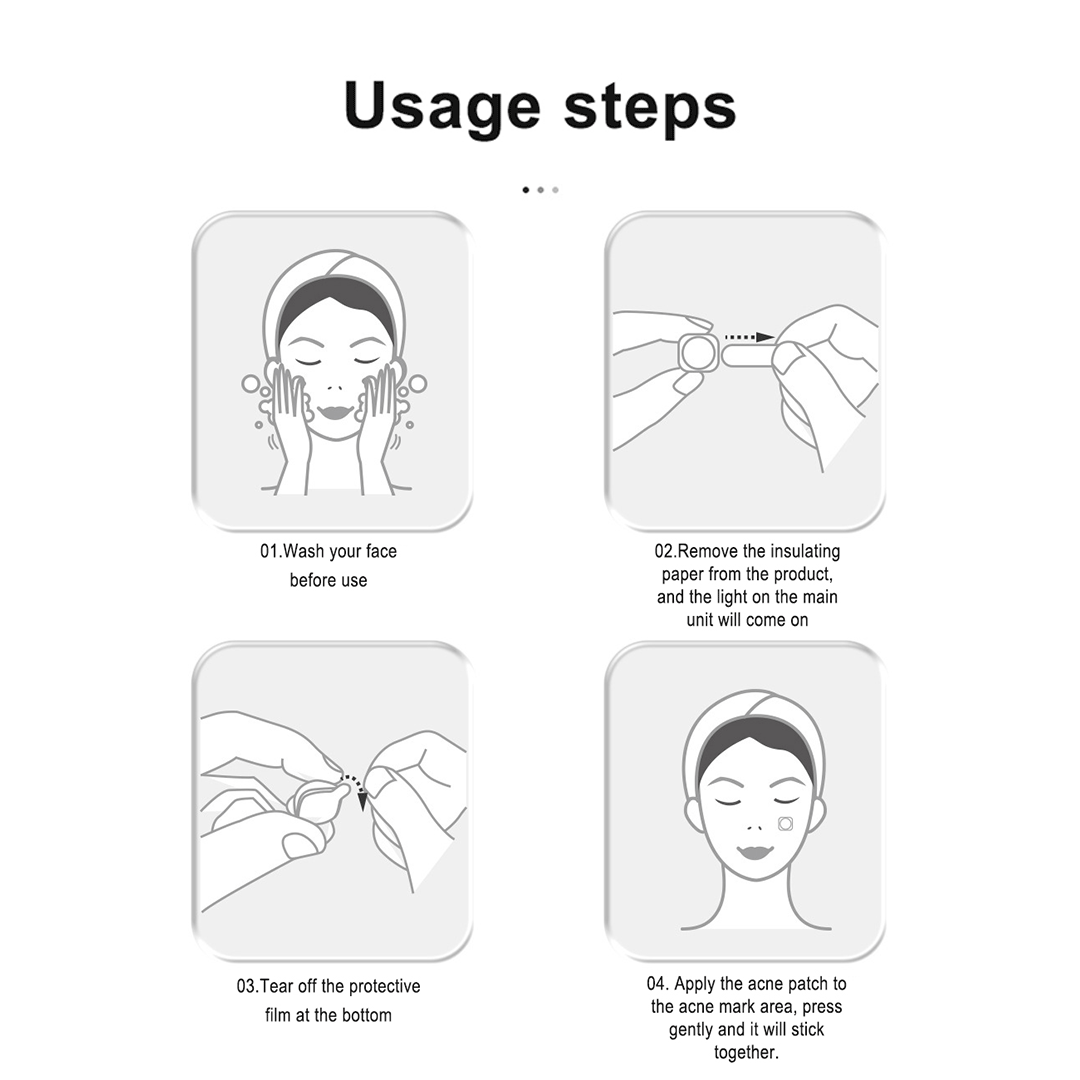 Usage steps

01.Wash your face before use

02.Remove the insulating paper from the product, and the light on the main unit will come on

03.Tear off the protective film at the bottom

04. Apply the acne patch to the acne mark area, press gently and it will stick together.